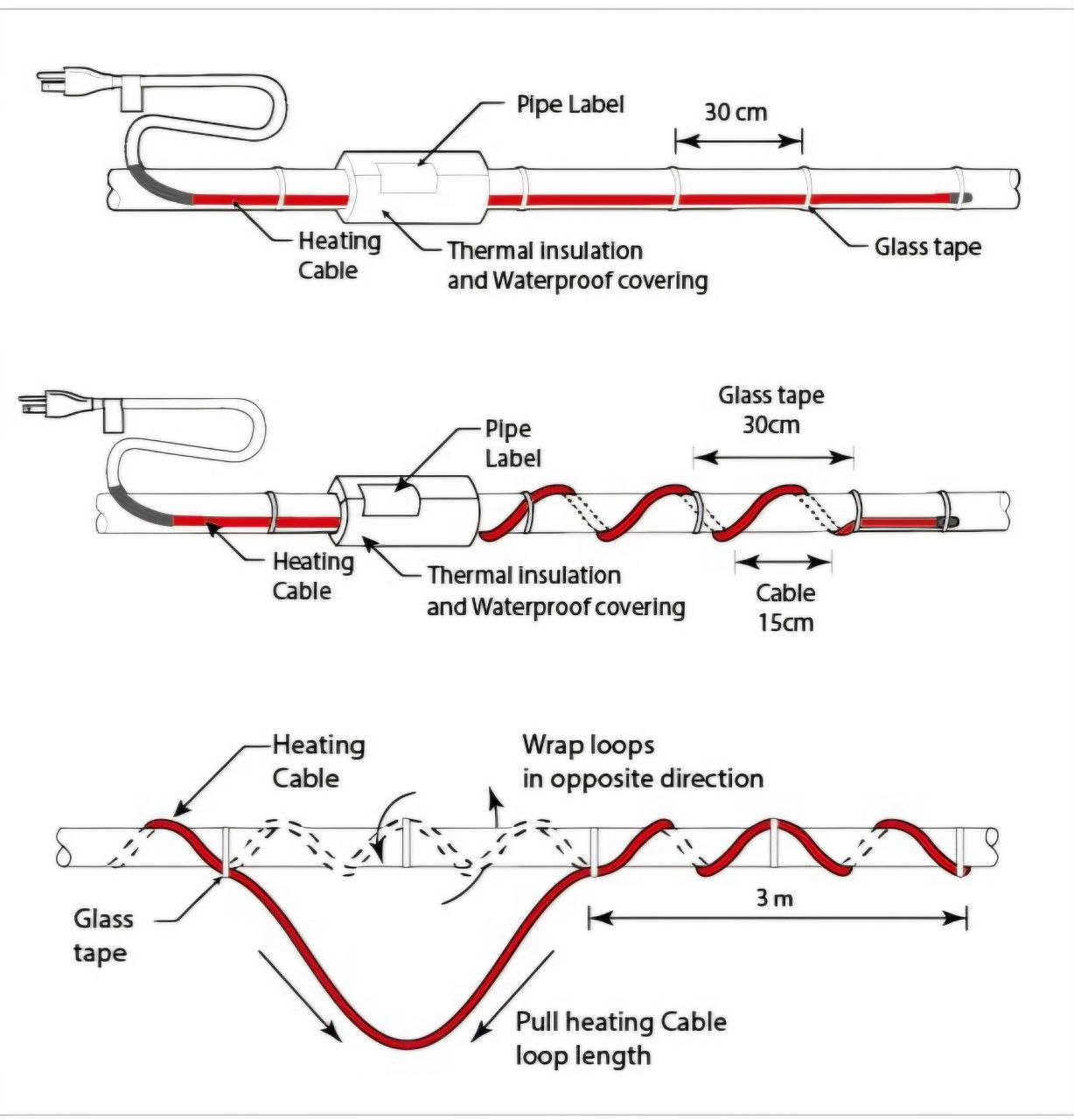 Pipe Label

30 cm

Heating Cable

Thermal insulation and Waterproof covering

Glass tape

Glass tape 30cm

Pipe Label

Heating Cable

Thermal insulation and Waterproof covering

Cable 15cm

Heating Cable

Wrap loops in opposite direction

Glass tape

3 m

Pull heating Cable loop length